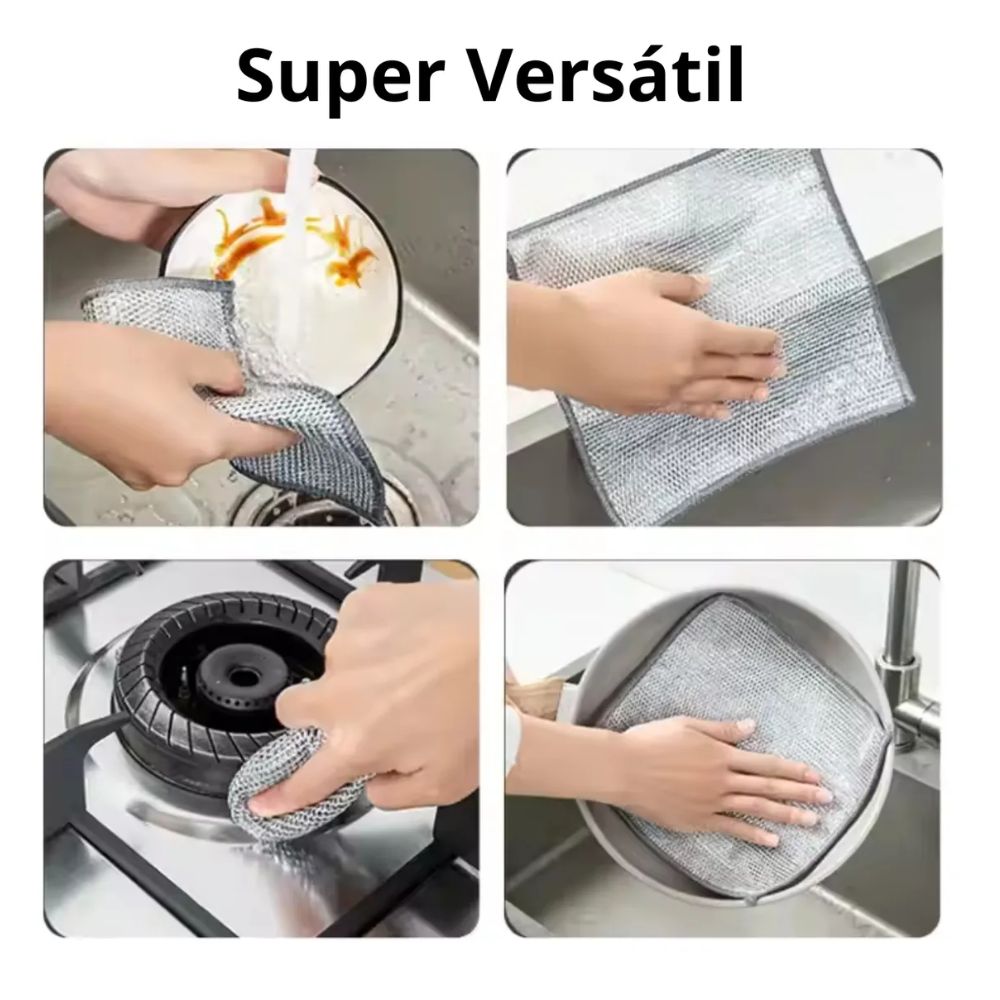 Super Versátil